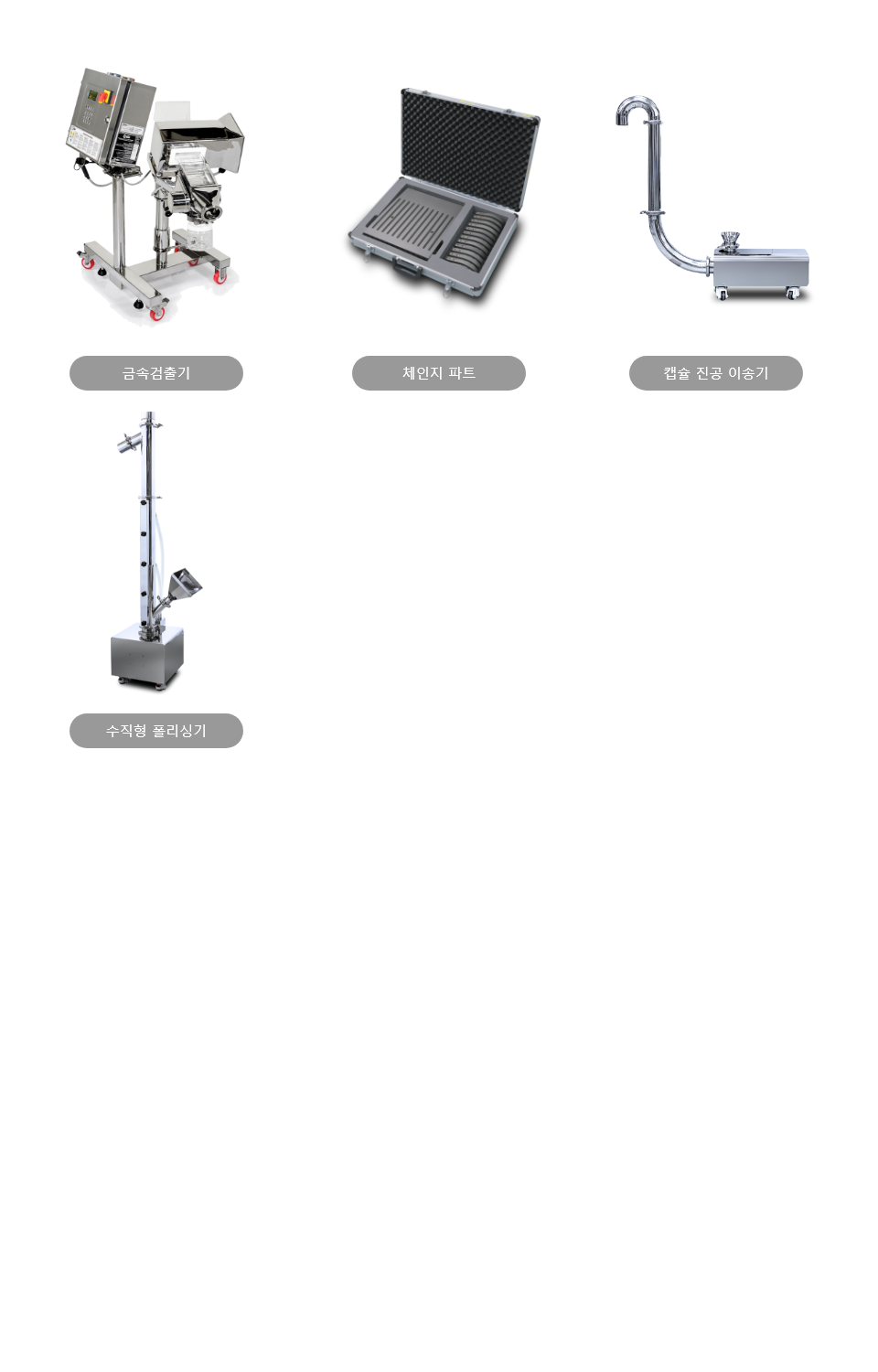 금속검출기

체인지 파트

캡슐 진공 이송기

수직형 폴리싱기